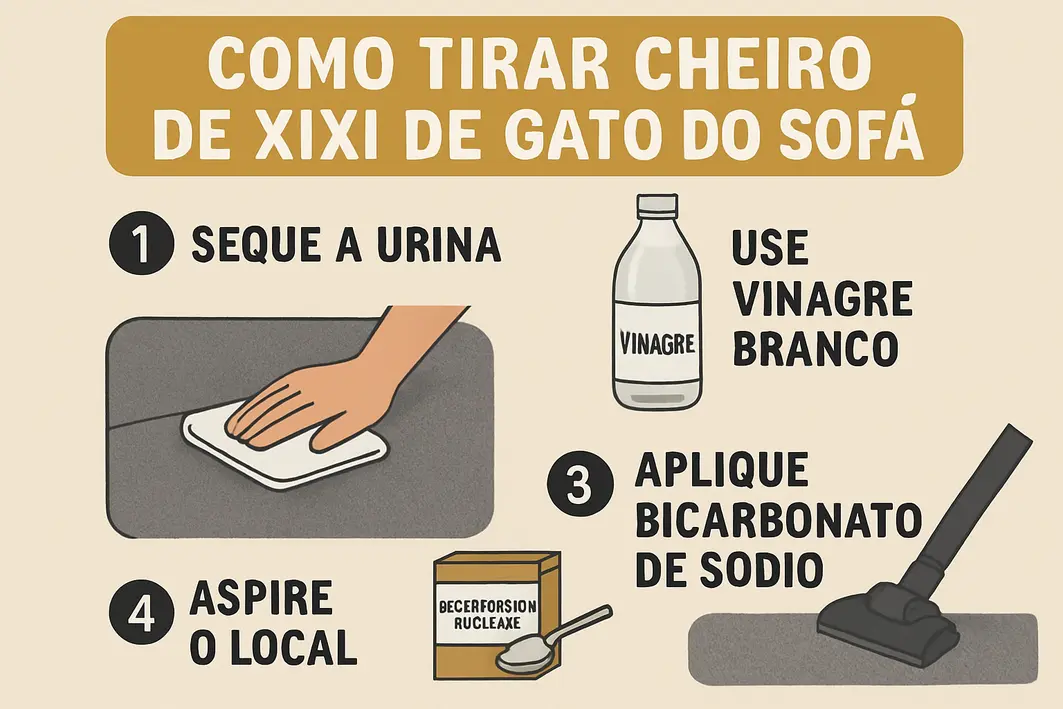 COMO TIRAR CHEIRO DE XIXI DE GATO DO SOFÁ

1 SEQUE A URINA

VINAGRE

USE VINAGRE BRANCO

3 APLIQUE BICARBONATO DE SODIO

4 ASPIRE O LOCAL

BECERFORSION RUCLEAXE